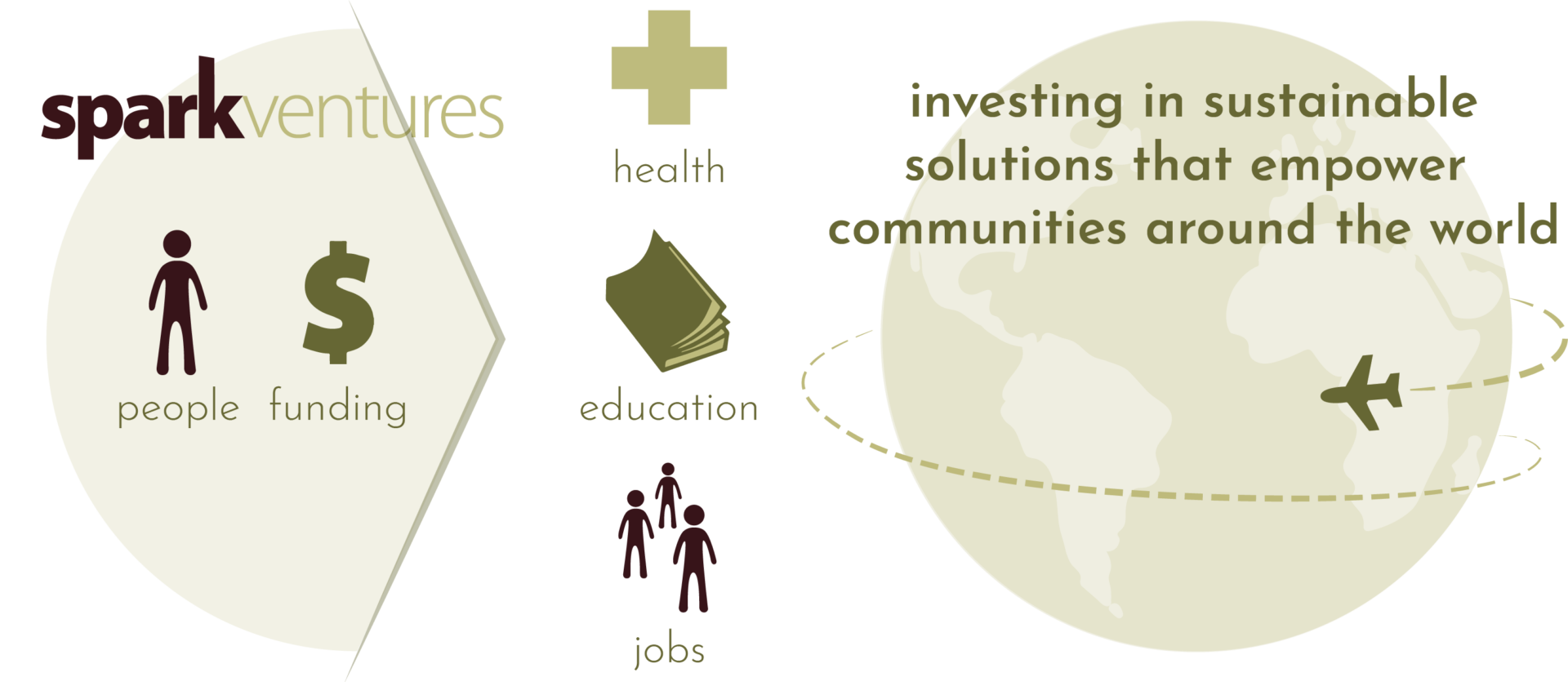 sparkventures

people funding

health

education

jobs

investing in sustainable solutions that empower communities around the world